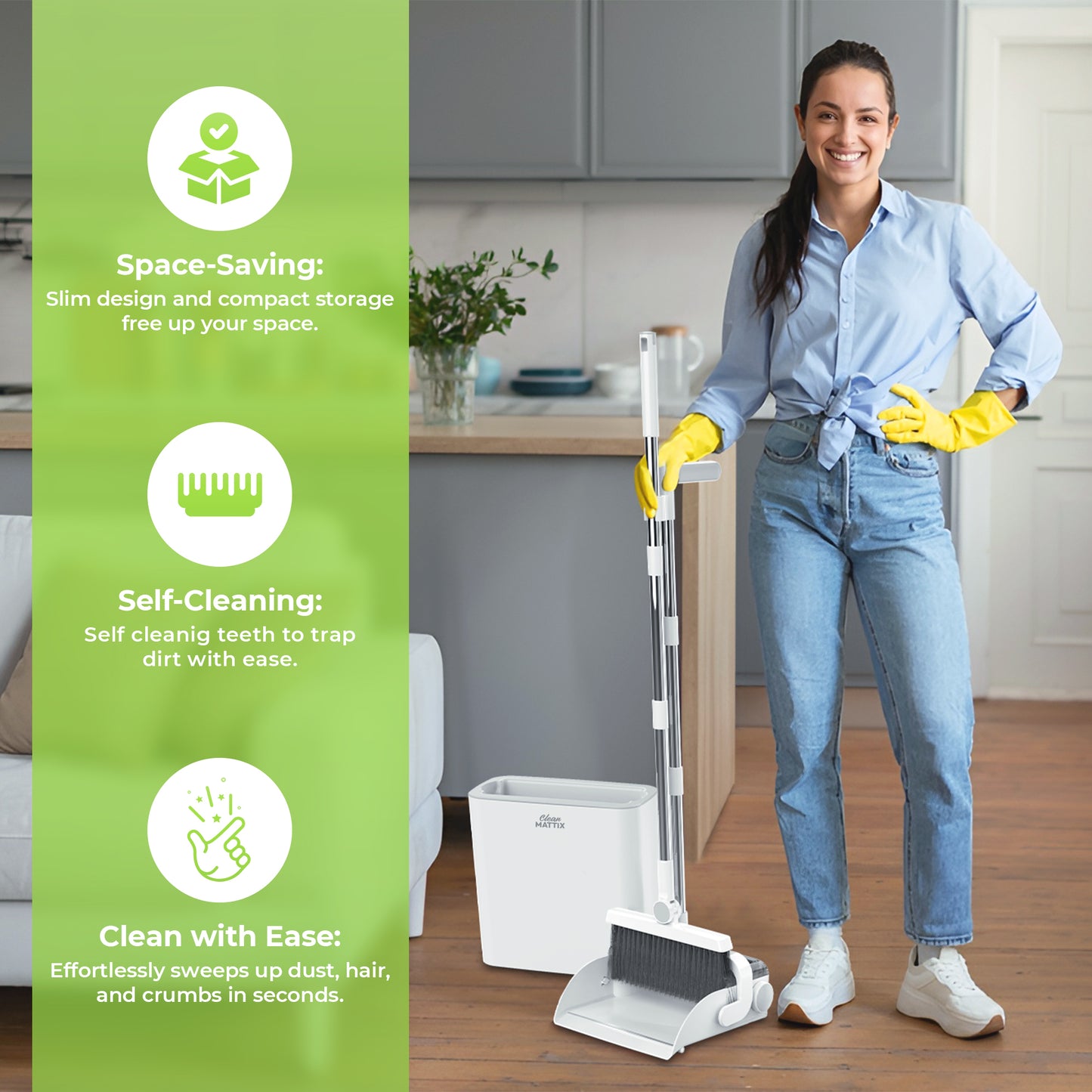 Space-Saving:
Slim design and compact storage free up your space.

Self-Cleaning:
Self cleanig teeth to trap dirt with ease.

Clean with Ease:
Effortlessly sweeps up dust, hair, and crumbs in seconds.

Clean MATTIX